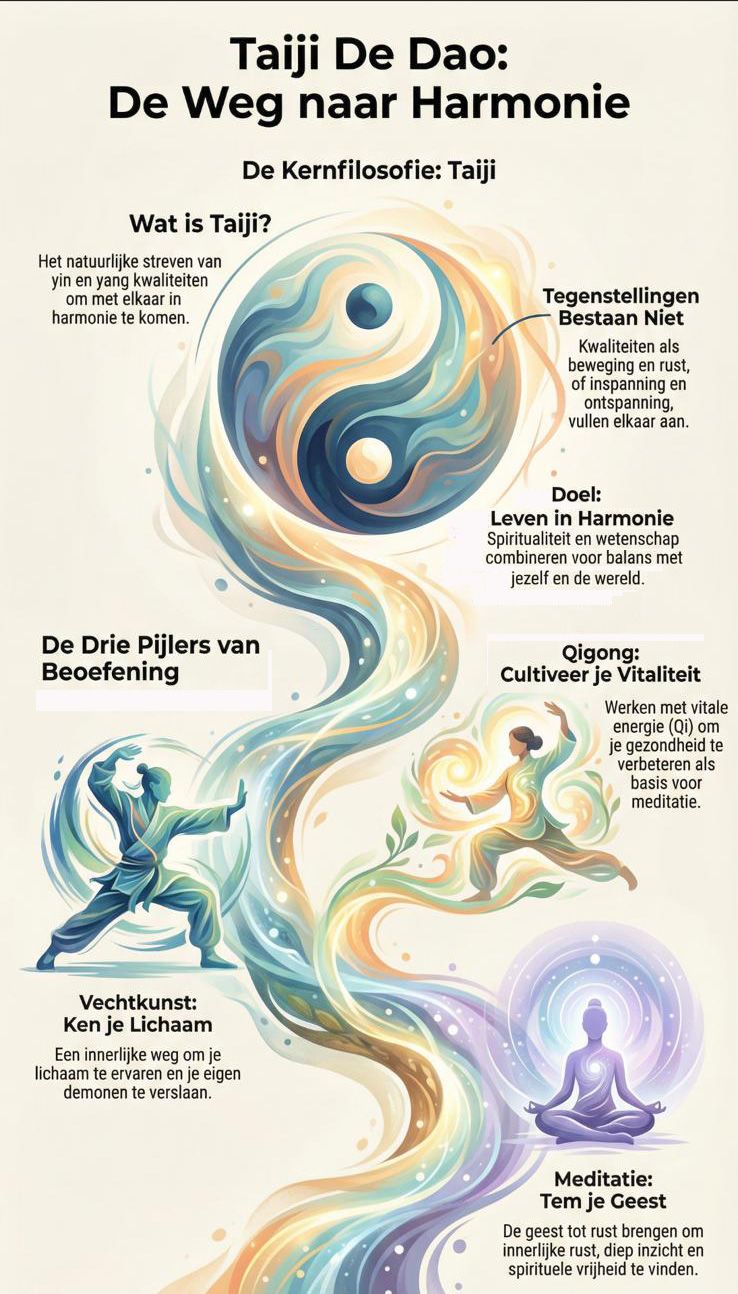 Taiji De Dao:
De Weg naar Harmonie

De Kernfilosofie: Taiji

Wat is Taiji?

Het natuurlijke streven van yin en yang kwaliteiten om met elkaar in harmonie te komen.

Tegenstellingen Bestaan Niet

Kwaliteiten als beweging en rust, of inspanning en ontspanning, vullen elkaar aan.

Doel:
Leven in Harmonie

Spiritualiteit en wetenschap combineren voor balans met jezelf en de wereld.

De Drie Pijlers van Beoefening

Qigong:
Cultiveer je Vitaliteit

Werken met vitale energie (Qi) om je gezondheid te verbeteren als basis voor meditatie.

Vechtkunst:
Ken je Lichaam

Een innerlijke weg om je lichaam te ervaren en je eigen demonen te verslaan.

Meditatie:
Tem je Geest

De geest tot rust brengen om innerlijke rust, diep inzicht en spirituele vrijheid te vinden.